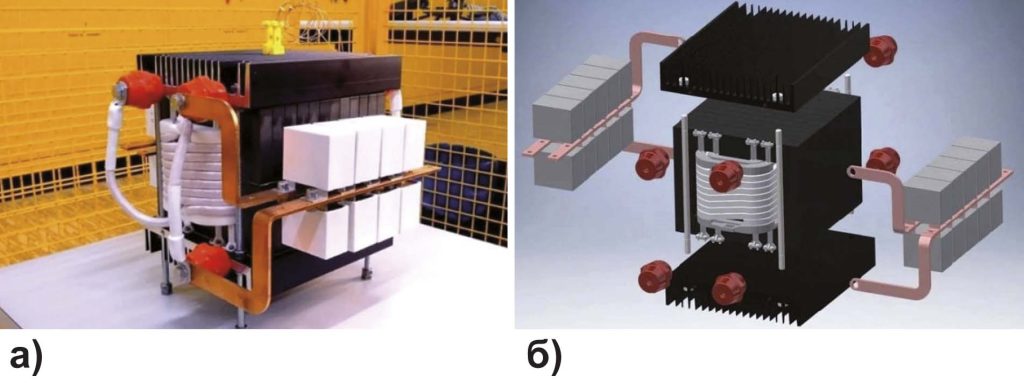 а)

б)