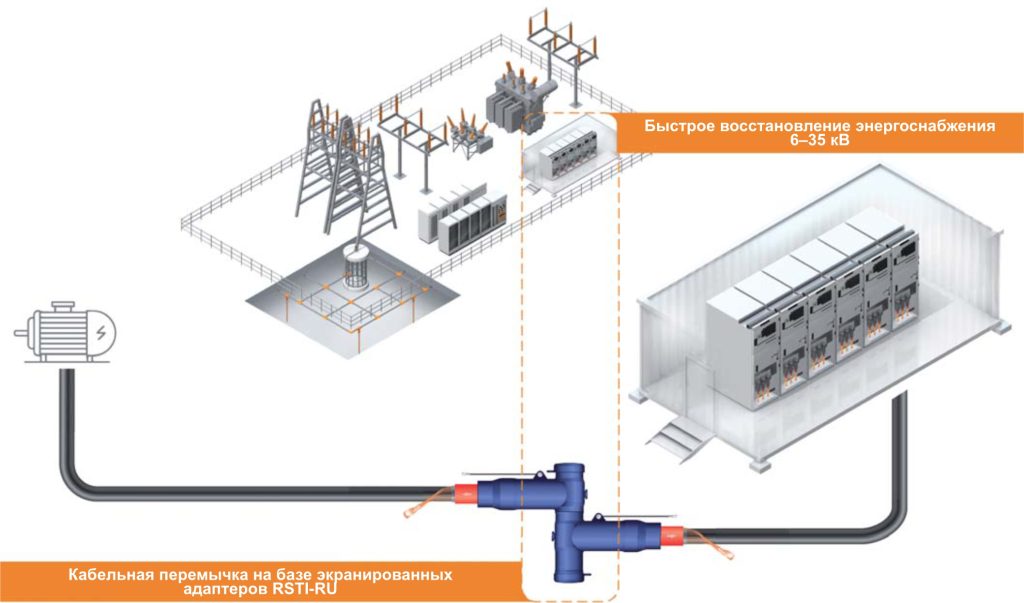 Быстрое восстановление энергоснабжения 6–35 кВ

Кабельная перемычка на базе экранированных адаптеров RSTI-RU